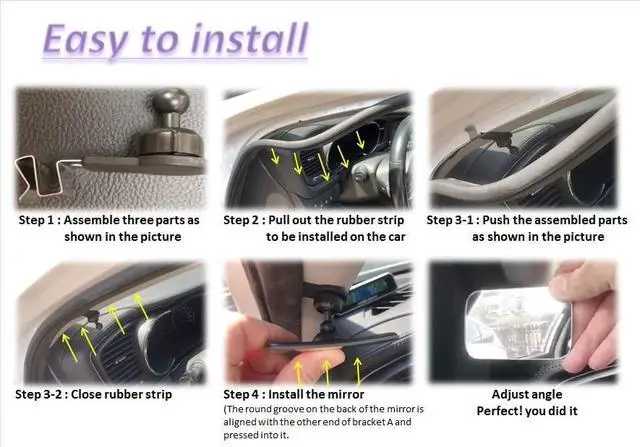 Easy to install

Step 1 : Assemble three parts as shown in the picture

Step 2 : Pull out the rubber strip to be installed on the car

Step 3-1 : Push the assembled parts as shown in the picture

Step 3-2 : Close rubber strip

Step 4 : Install the mirror
(The round groove on the back of the mirror is aligned with the other end of bracket A and pressed into it.

Adjust angle
Perfect! you did it