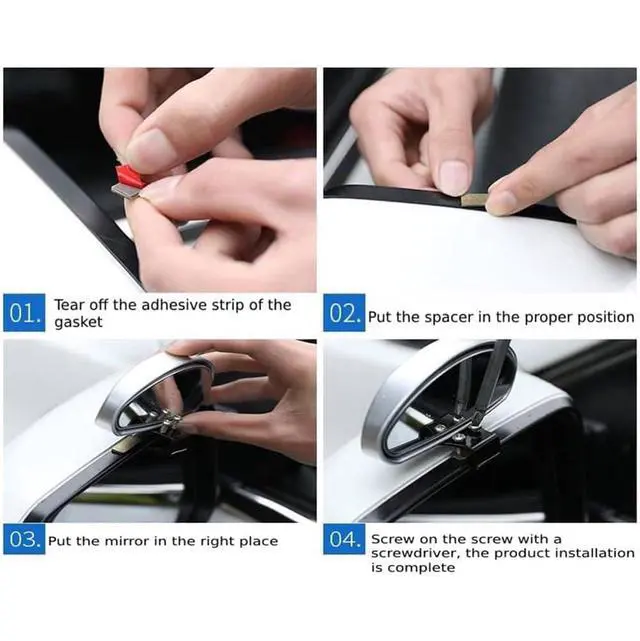 01. Tear off the adhesive strip of the gasket

02. Put the spacer in the proper position

03. Put the mirror in the right place

04. Screw on the screw with a screwdriver, the product installation is complete