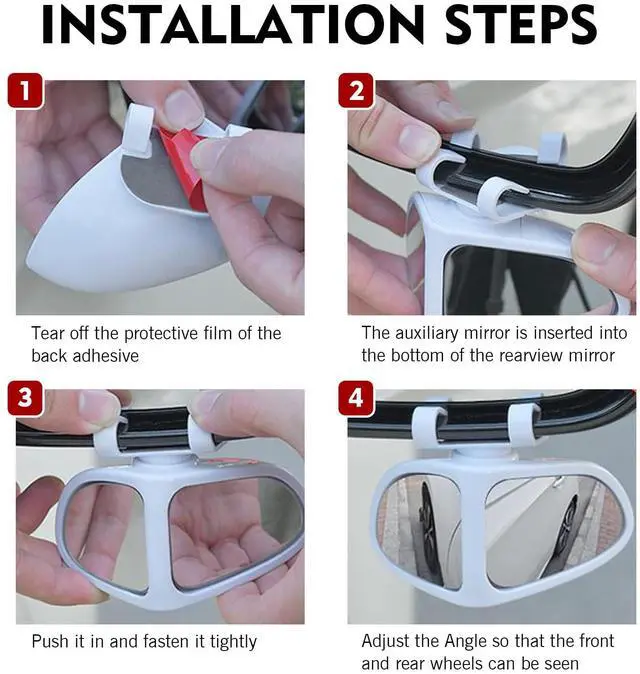 INSTALLATION STEPS

1

Tear off the protective film of the back adhesive

2

The auxiliary mirror is inserted into the bottom of the rearview mirror

3

Push it in and fasten it tightly

4

Adjust the Angle so that the front and rear wheels can be seen