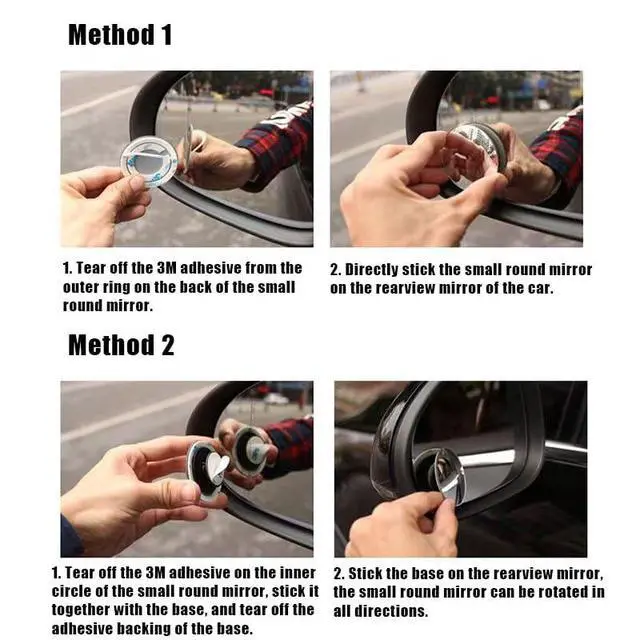 Method 1

1. Tear off the 3M adhesive from the outer ring on the back of the small round mirror.

2. Directly stick the small round mirror on the rearview mirror of the car.

Method 2

1. Tear off the 3M adhesive on the inner circle of the small round mirror, stick it together with the base, and tear off the adhesive backing of the base.

2. Stick the base on the rearview mirror, the small round mirror can be rotated in all directions.