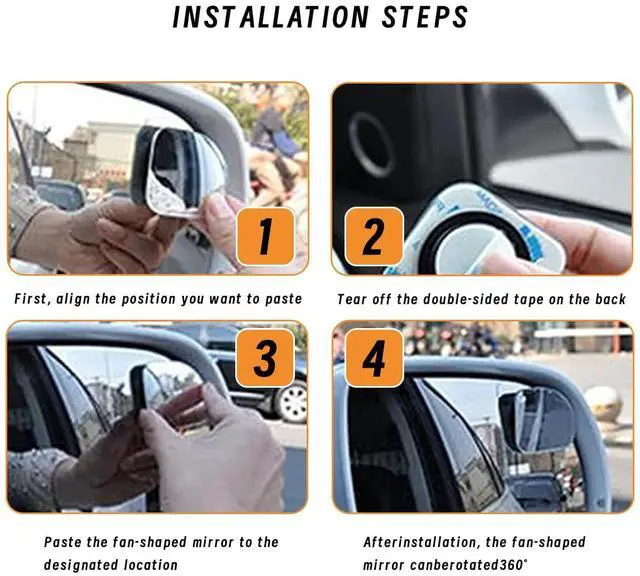 INSTALLATION STEPS

1

First, align the position you want to paste

2

Tear off the double-sided tape on the back

3

Paste the fan-shaped mirror to the designated location

4

Afterinstallation, the fan-shaped mirror canberotated360°