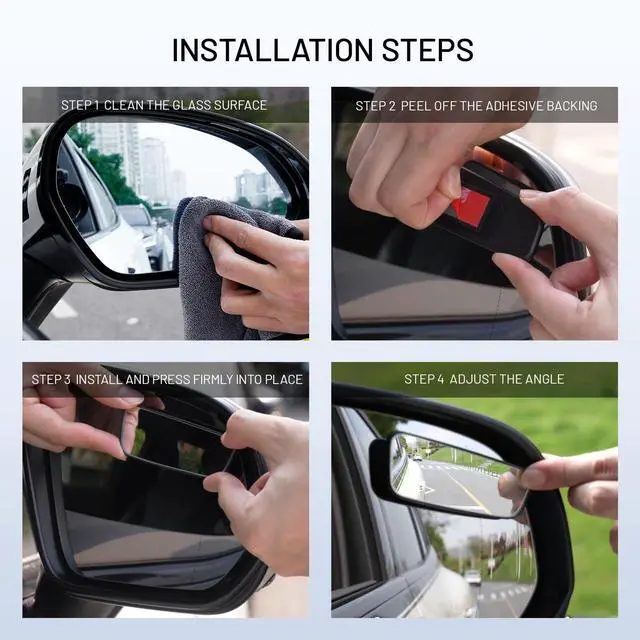 INSTALLATION STEPS

STEP 1 CLEAN THE GLASS SURFACE

STEP 2 PEEL OFF THE ADHESIVE BACKING

STEP 3 INSTALL AND PRESS FIRMLY INTO PLACE

STEP 4 ADJUST THE ANGLE