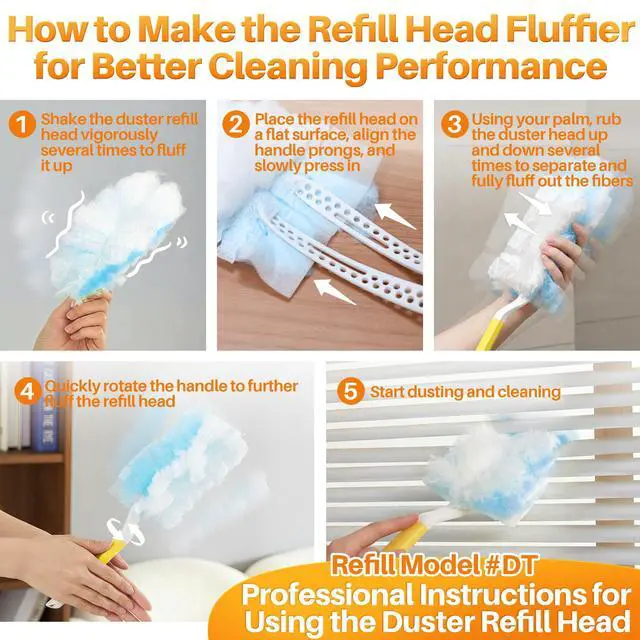 How to Make the Refill Head Fluffier for Better Cleaning Performance

1 Shake the duster refill head vigorously several times to fluff it up

2 Place the refill head on a flat surface, align the handle prongs, and slowly press in

3 Using your palm, rub the duster head up and down several times to separate and fully fluff out the fibers

4 Quickly rotate the handle to further fluff the refill head

5 Start dusting and cleaning

Refill Model #DT

Professional Instructions for Using the Duster Refill Head