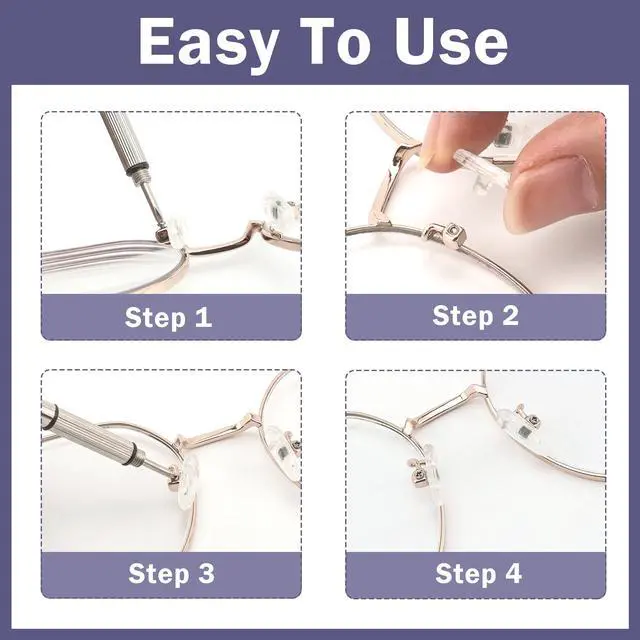 Easy To Use

Step 1

Step 2

Step 3

Step 4