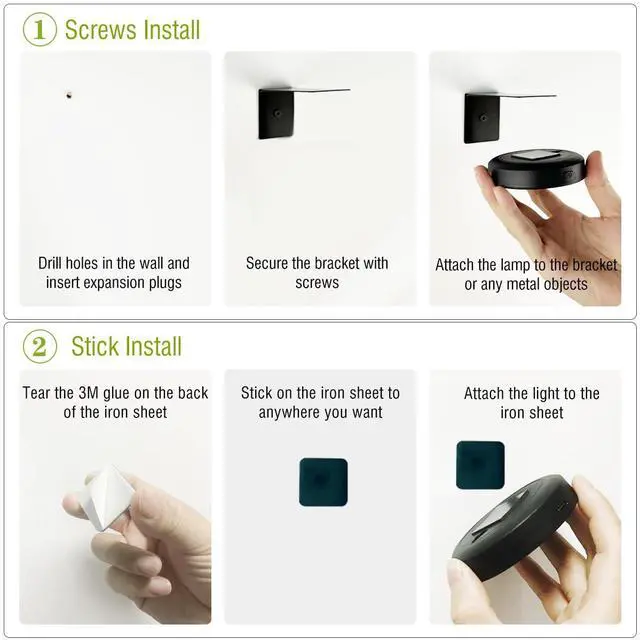 ① Screws Install

Drill holes in the wall and insert expansion plugs

Secure the bracket with screws

Attach the lamp to the bracket or any metal objects

② Stick Install

Tear the 3M glue on the back of the iron sheet

Stick on the iron sheet to anywhere you want

Attach the light to the iron sheet