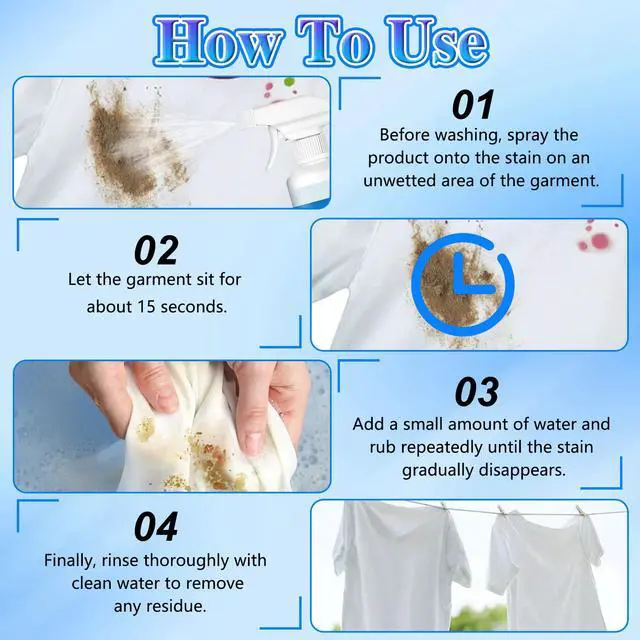 How To Use

01
Before washing, spray the product onto the stain on an unwetted area of the garment.

02
Let the garment sit for about 15 seconds.

03
Add a small amount of water and rub repeatedly until the stain gradually disappears.

04
Finally, rinse thoroughly with clean water to remove any residue.