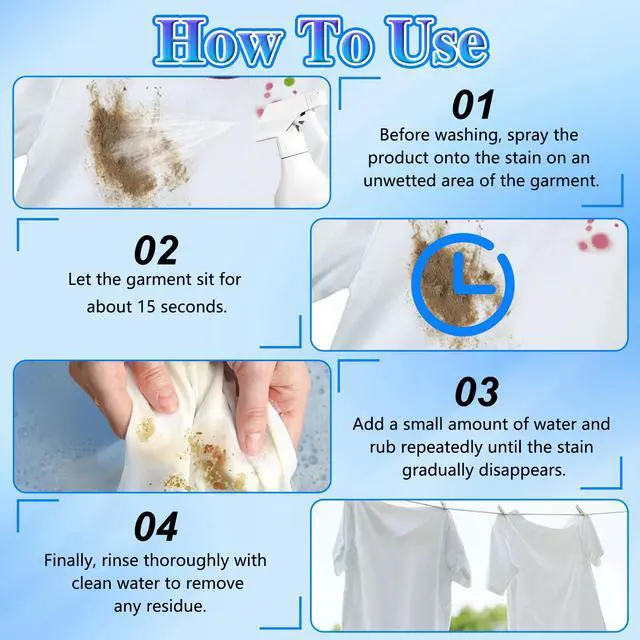 How To Use

01
Before washing, spray the product onto the stain on an unwetted area of the garment.

02
Let the garment sit for about 15 seconds.

03
Add a small amount of water and rub repeatedly until the stain gradually disappears.

04
Finally, rinse thoroughly with clean water to remove any residue.