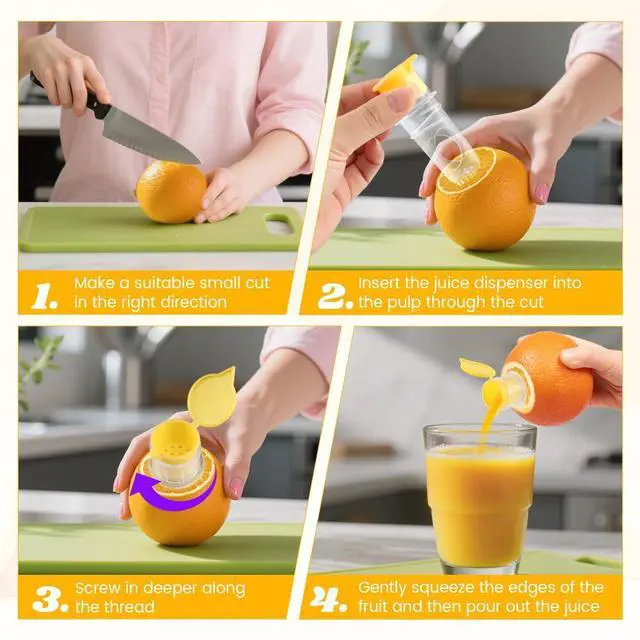 1. Make a suitable small cut in the right direction

2. Insert the juice dispenser into the pulp through the cut

3. Screw in deeper along the thread

4. Gently squeeze the edges of the fruit and then pour out the juice