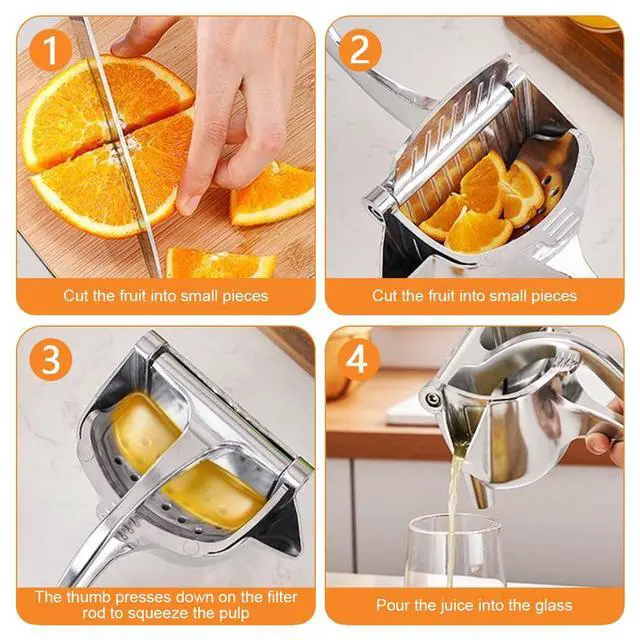 1

Cut the fruit into small pieces

2

Cut the fruit into small pieces

3

The thumb presses down on the filter rod to squeeze the pulp

4

Pour the juice into the glass