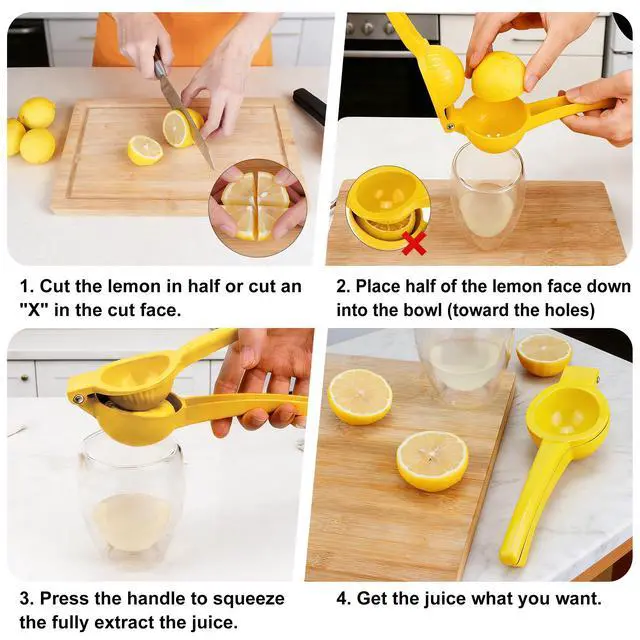 1. Cut the lemon in half or cut an "X" in the cut face.

2. Place half of the lemon face down into the bowl (toward the holes)

3. Press the handle to squeeze the fully extract the juice.

4. Get the juice what you want.