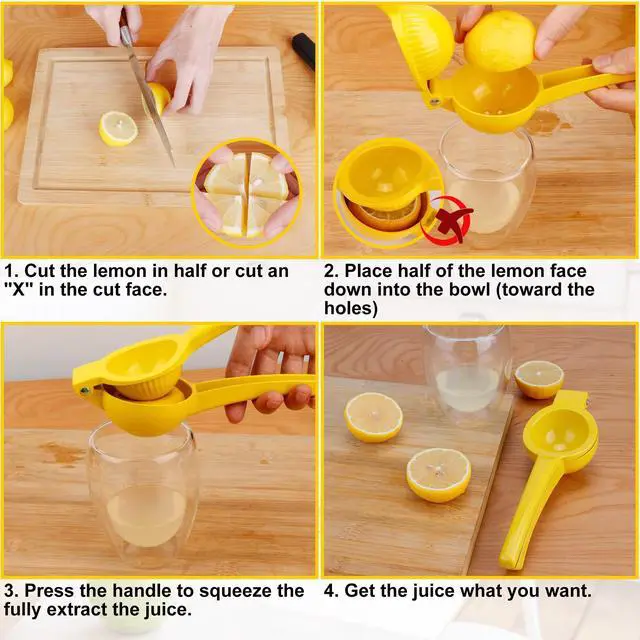 1. Cut the lemon in half or cut an "X" in the cut face.

2. Place half of the lemon face down into the bowl (toward the holes)

3. Press the handle to squeeze the fully extract the juice.

4. Get the juice what you want.