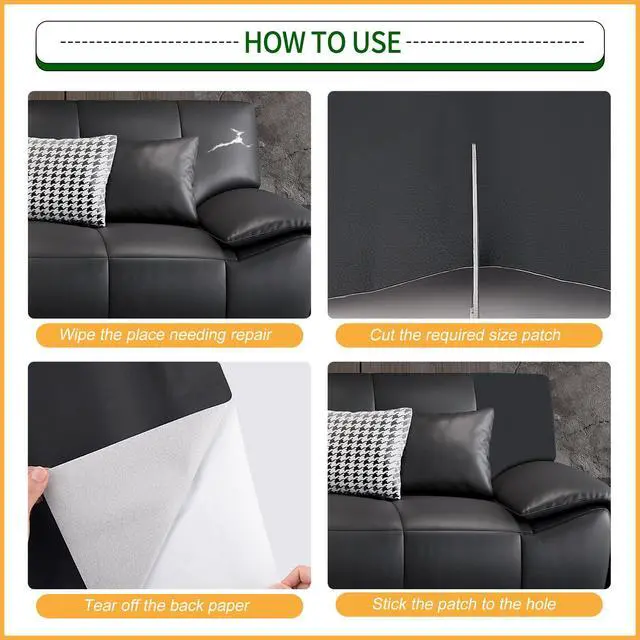 HOW TO USE

Wipe the place needing repair

Cut the required size patch

Tear off the back paper

Stick the patch to the hole