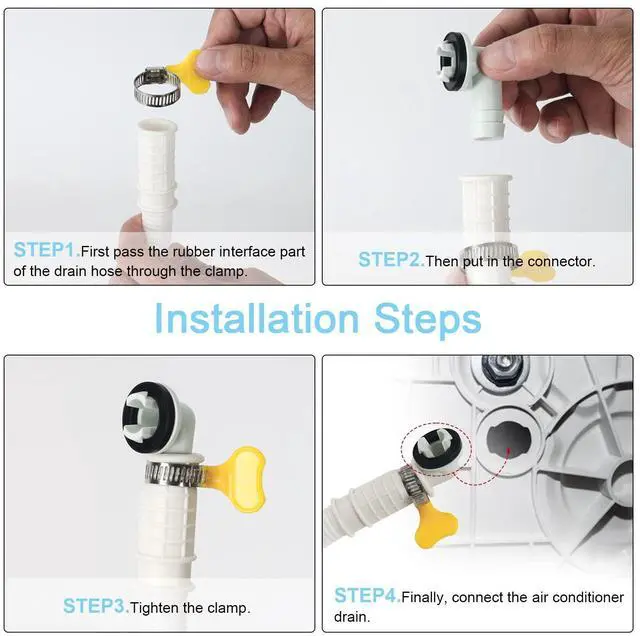 STEP1.First pass the rubber interface part of the drain hose through the clamp.

STEP2.Then put in the connector.

Installation Steps

STEP3.Tighten the clamp.

STEP4.Finally, connect the air conditioner drain.