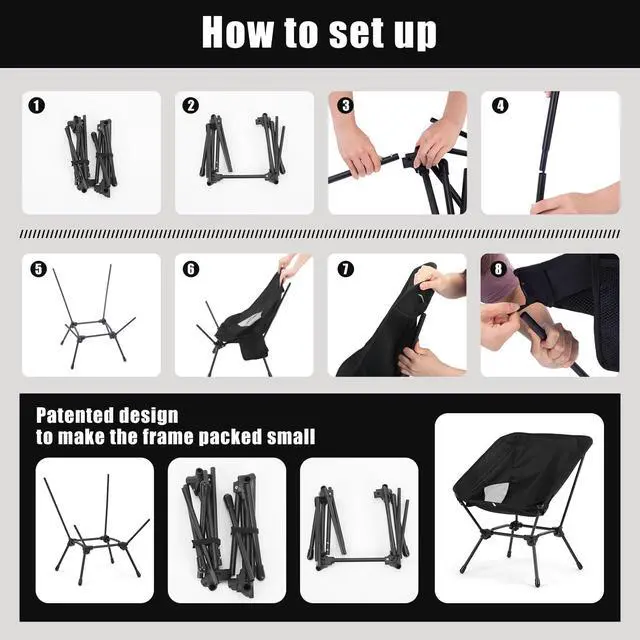 How to set up

1

2

3

4

5

6

7

8

Patented design
to make the frame packed small