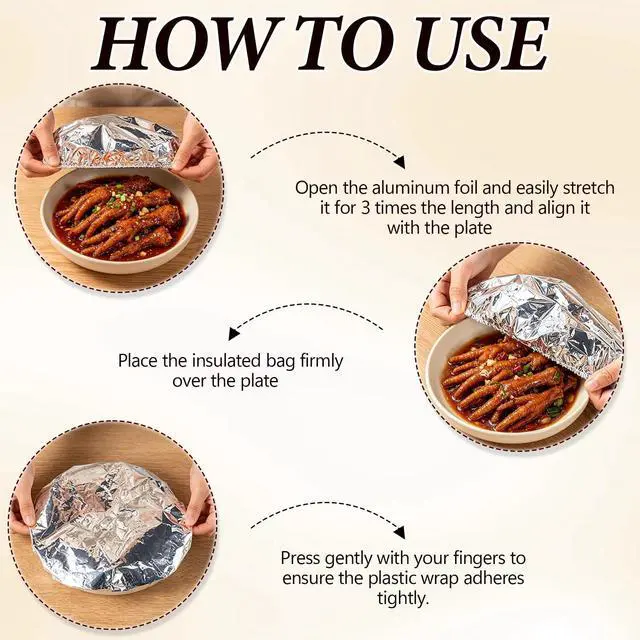 HOW TO USE

Open the aluminum foil and easily stretch it for 3 times the length and align it with the plate

Place the insulated bag firmly over the plate

Press gently with your fingers to ensure the plastic wrap adheres tightly.