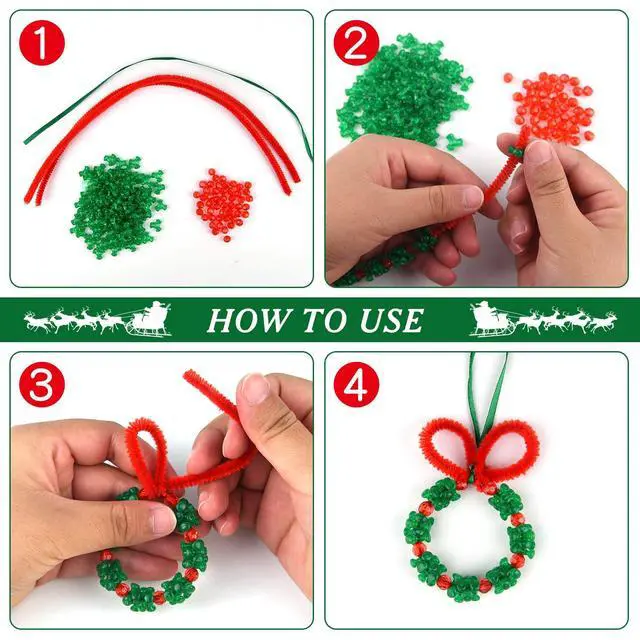 1

2

HOW TO USE

3

4