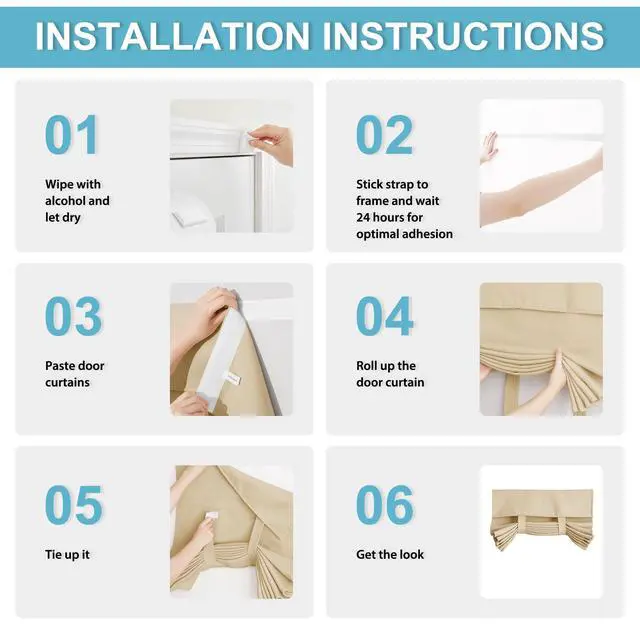 INSTALLATION INSTRUCTIONS

01

Wipe with alcohol and let dry

02

Stick strap to frame and wait 24 hours for optimal adhesion

03

Paste door curtains

04

Roll up the door curtain

05

Tie up it

06

Get the look