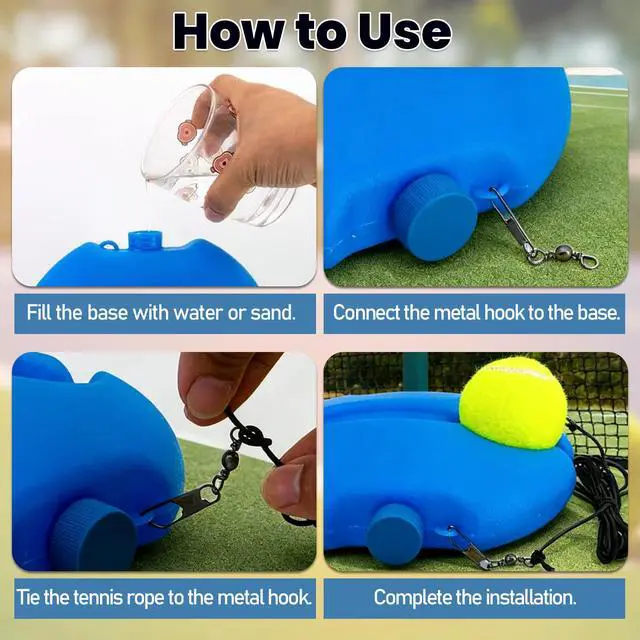 How to Use

Fill the base with water or sand.

Connect the metal hook to the base.

Tie the tennis rope to the metal hook.

Complete the installation.