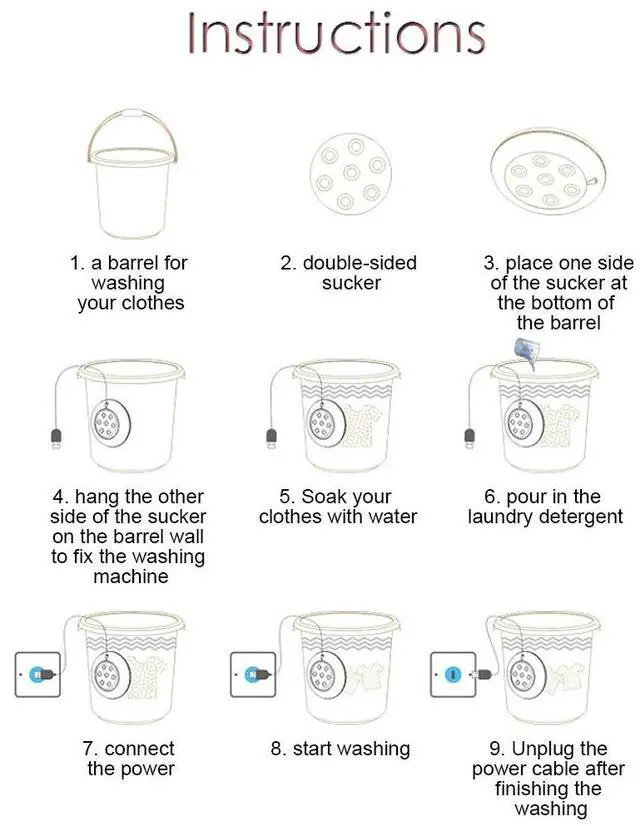 Instructions

1. a barrel for washing your clothes

2. double-sided sucker

3. place one side of the sucker at the bottom of the barrel

4. hang the other side of the sucker on the barrel wall to fix the washing machine

5. Soak your clothes with water

6. pour in the laundry detergent

7. connect the power

8. start washing

9. Unplug the power cable after finishing the washing