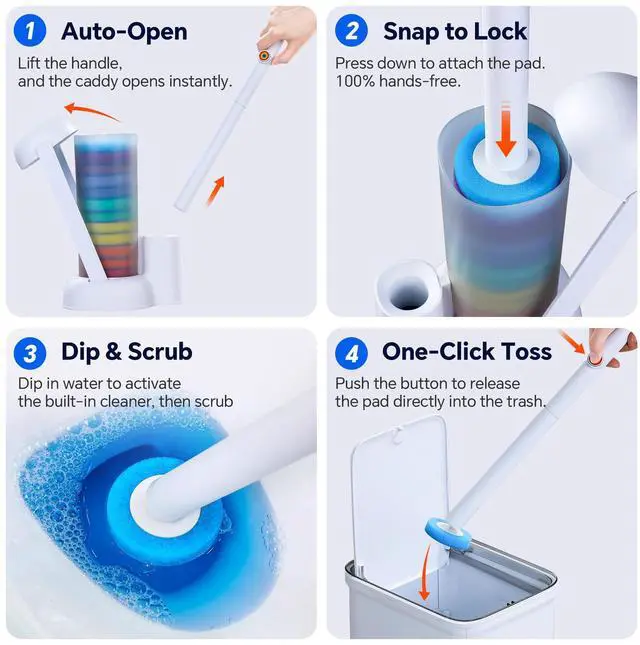 1 Auto-Open

Lift the handle, and the caddy opens instantly.

2 Snap to Lock

Press down to attach the pad. 100% hands-free.

3 Dip & Scrub

Dip in water to activate the built-in cleaner, then scrub

4 One-Click Toss

Push the button to release the pad directly into the trash.