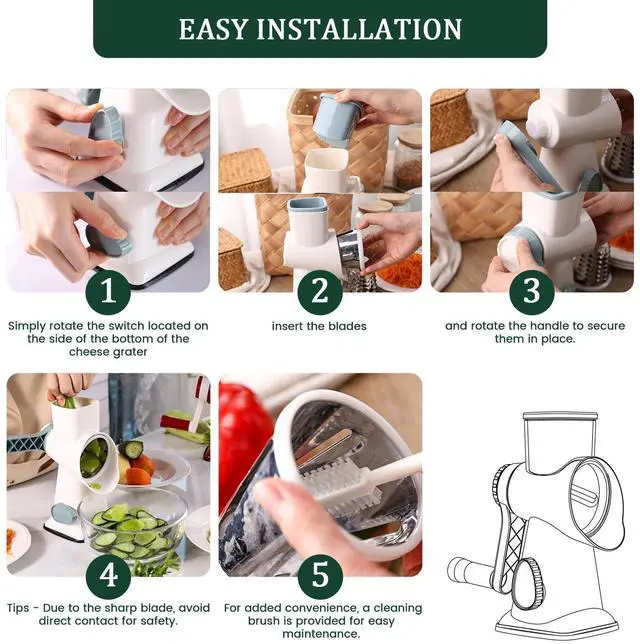 EASY INSTALLATION

1

Simply rotate the switch located on the side of the bottom of the cheese grater

2

insert the blades

3

and rotate the handle to secure them in place.

4

Tips - Due to the sharp blade, avoid direct contact for safety.

5

For added convenience, a cleaning brush is provided for easy maintenance.