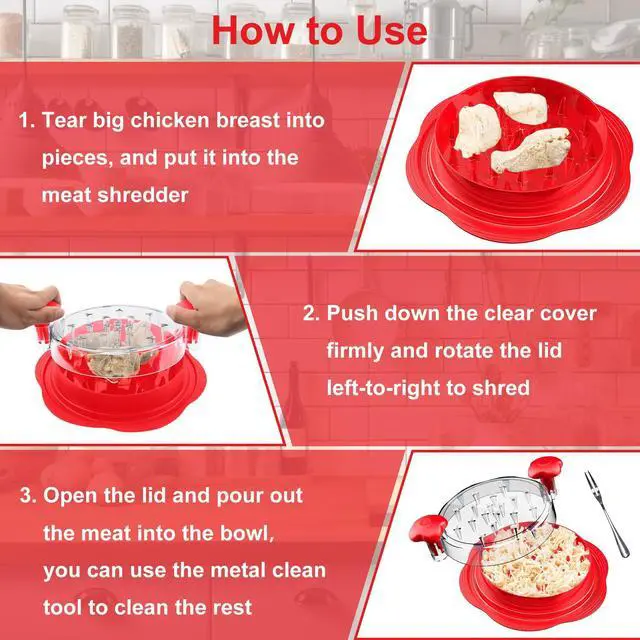 How to Use

1. Tear big chicken breast into pieces, and put it into the meat shredder

2. Push down the clear cover firmly and rotate the lid left-to-right to shred

3. Open the lid and pour out the meat into the bowl, you can use the metal clean tool to clean the rest