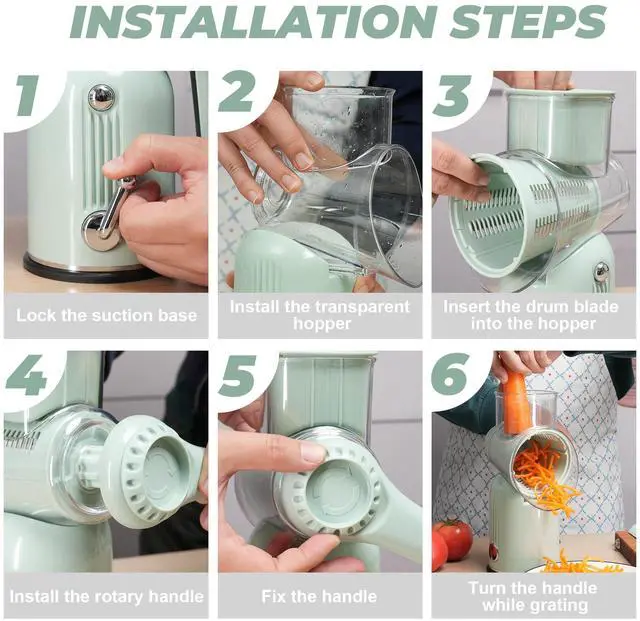 INSTALLATION STEPS

1

Lock the suction base

2

Install the transparent hopper

3

Insert the drum blade into the hopper

4

Install the rotary handle

5

Fix the handle

6

Turn the handle while grating