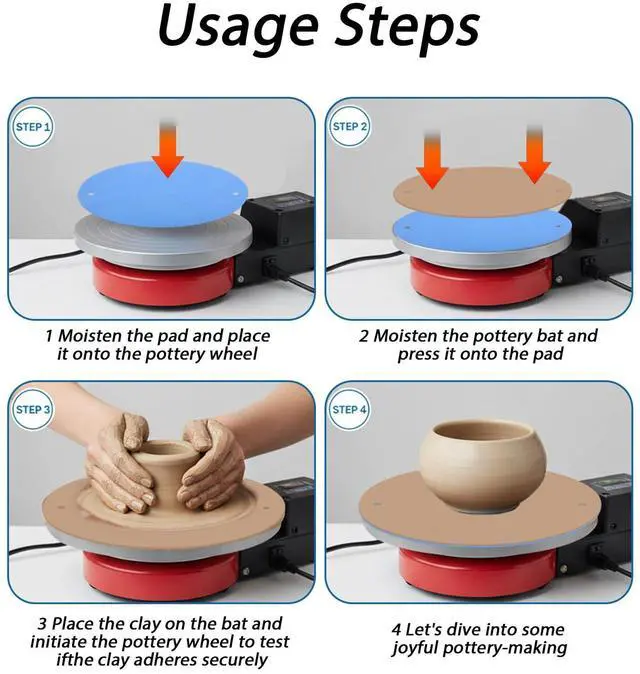 Usage Steps

STEP 1

1 Moisten the pad and place it onto the pottery wheel

STEP 2

2 Moisten the pottery bat and press it onto the pad

STEP 3

3 Place the clay on the bat and initiate the pottery wheel to test ifthe clay adheres securely

STEP 4

4 Let's dive into some joyful pottery-making