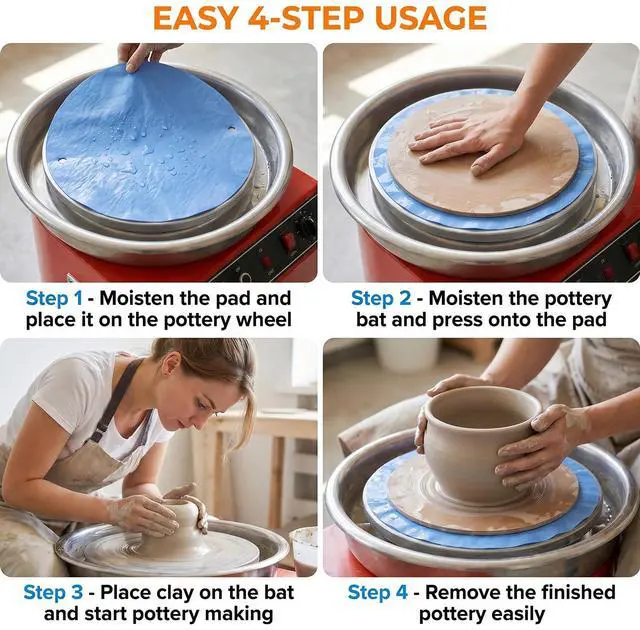 EASY 4-STEP USAGE

Step 1 - Moisten the pad and place it on the pottery wheel

Step 2 - Moisten the pottery bat and press onto the pad

Step 3 - Place clay on the bat and start pottery making

Step 4 - Remove the finished pottery easily