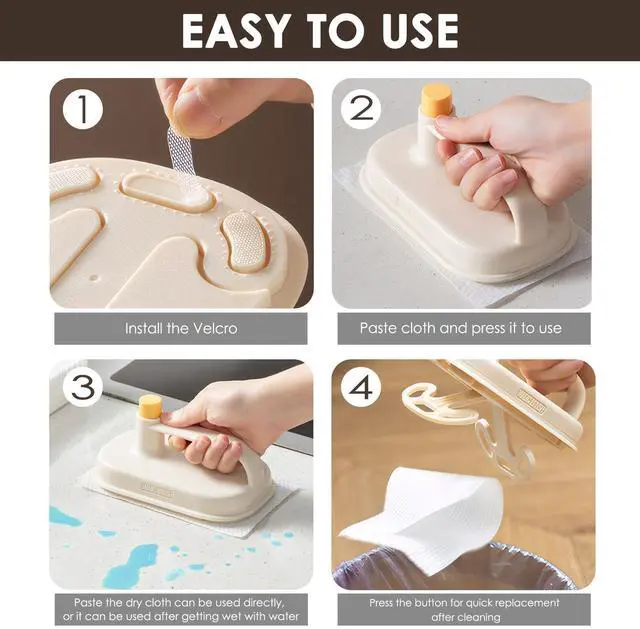 EASY TO USE

1

Install the Velcro

2

Paste cloth and press it to use

3

Paste the dry cloth can be used directly, or it can be used after getting wet with water

4

Press the button for quick replacement after cleaning