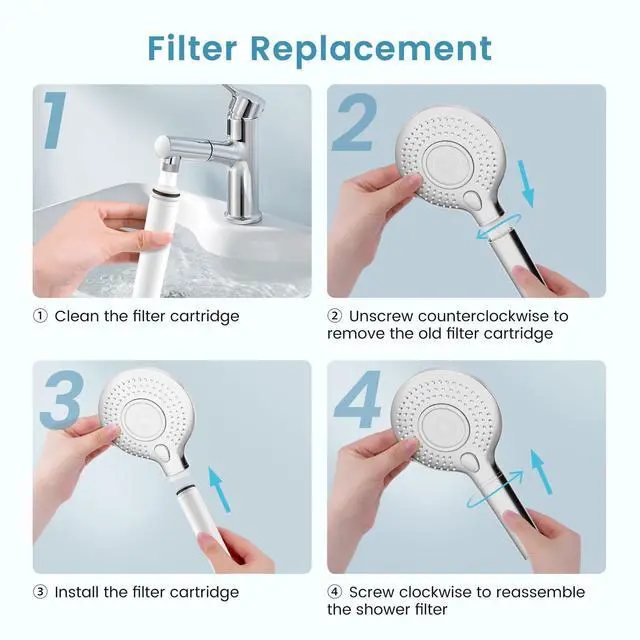 Filter Replacement

1

① Clean the filter cartridge

2

② Unscrew counterclockwise to remove the old filter cartridge

3

③ Install the filter cartridge

4

④ Screw clockwise to reassemble the shower filter