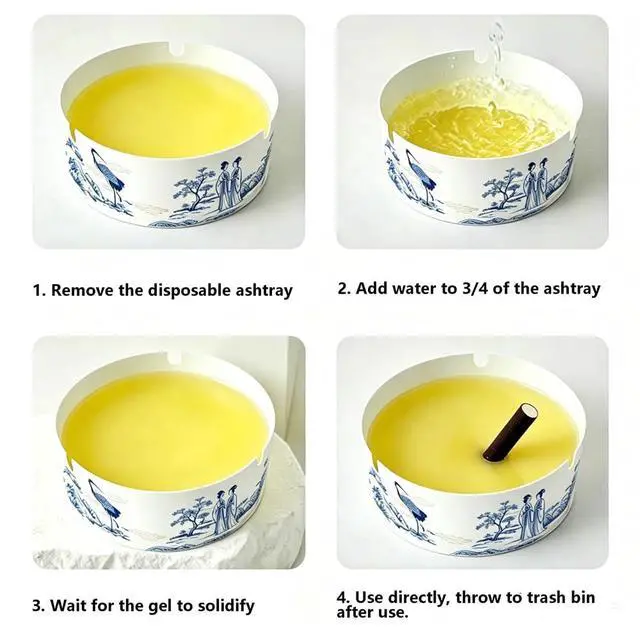 1. Remove the disposable ashtray

2. Add water to 3/4 of the ashtray

3. Wait for the gel to solidify

4. Use directly, throw to trash bin after use.