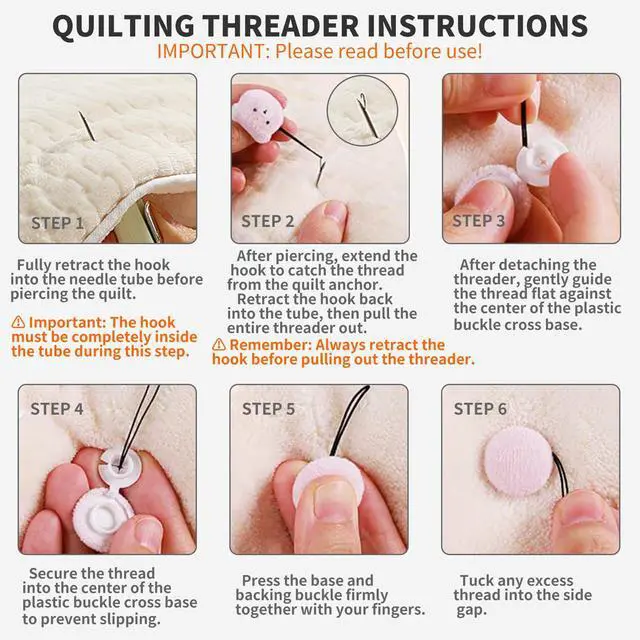 QUILTING THREADER INSTRUCTIONS
IMPORTANT: Please read before use!

STEP 1

Fully retract the hook into the needle tube before piercing the quilt.

⚠ Important: The hook must be completely inside the tube during this step.

STEP 2

After piercing, extend the hook to catch the thread from the quilt anchor.
Retract the hook back into the tube, then pull the entire threader out.

⚠ Remember: Always retract the hook before pulling out the threader.

STEP 3

After detaching the threader, gently guide the thread flat against the center of the plastic buckle cross base.

STEP 4

Secure the thread into the center of the plastic buckle cross base to prevent slipping.

STEP 5

Press the base and backing buckle firmly together with your fingers.

STEP 6

Tuck any excess thread into the side gap.