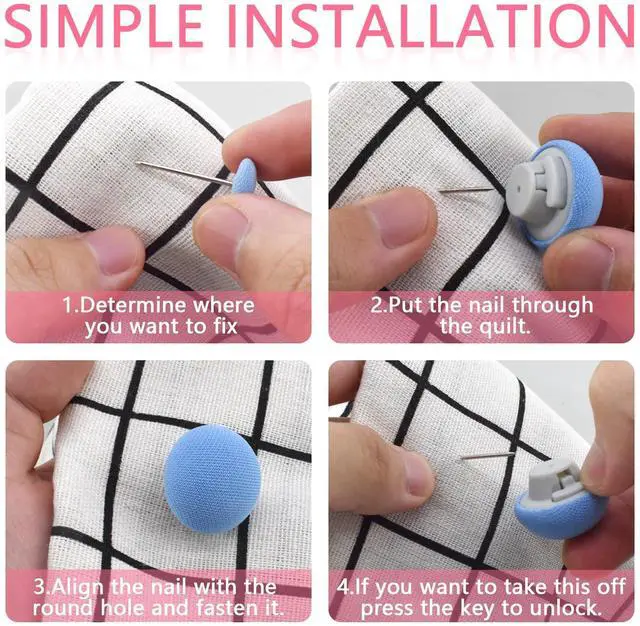 SIMPLE INSTALLATION

1.Determine where you want to fix

2.Put the nail through the quilt.

3.Align the nail with the round hole and fasten it.

4.If you want to take this off press the key to unlock.