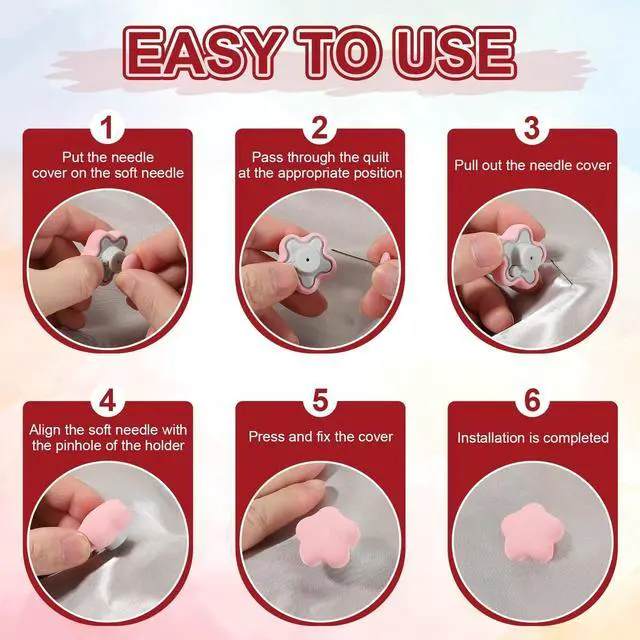 EASY TO USE

1
Put the needle cover on the soft needle

2
Pass through the quilt at the appropriate position

3
Pull out the needle cover

4
Align the soft needle with the pinhole of the holder

5
Press and fix the cover

6
Installation is completed