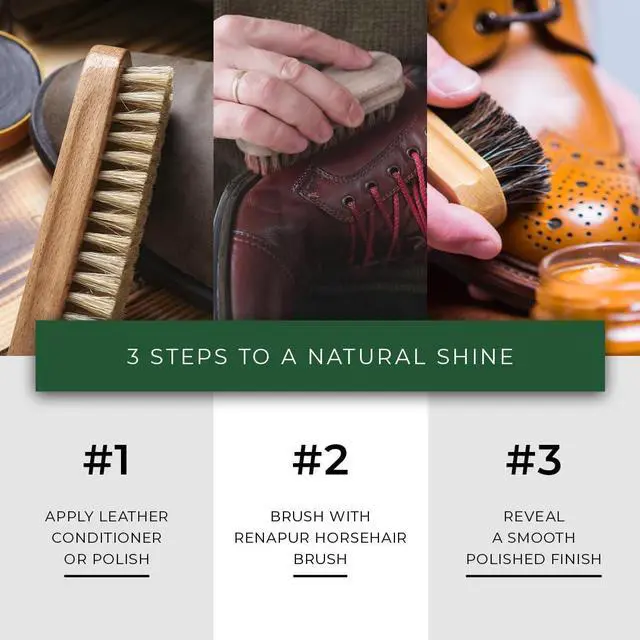 3 STEPS TO A NATURAL SHINE

#1

APPLY LEATHER CONDITIONER OR POLISH

#2

BRUSH WITH RENAPUR HORSEHAIR BRUSH

#3

REVEAL A SMOOTH POLISHED FINISH