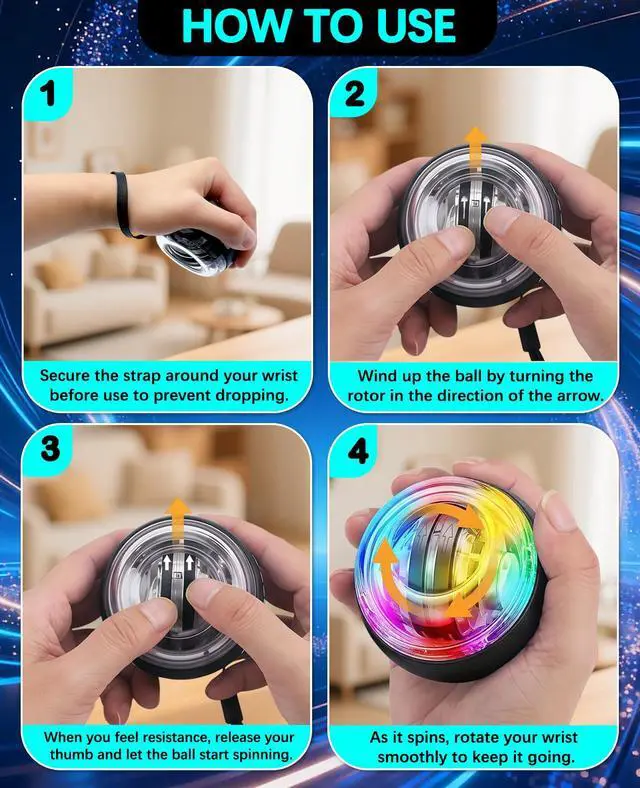 HOW TO USE

1

Secure the strap around your wrist before use to prevent dropping.

2

Wind up the ball by turning the rotor in the direction of the arrow.

3

When you feel resistance, release your thumb and let the ball start spinning.

4

As it spins, rotate your wrist smoothly to keep it going.