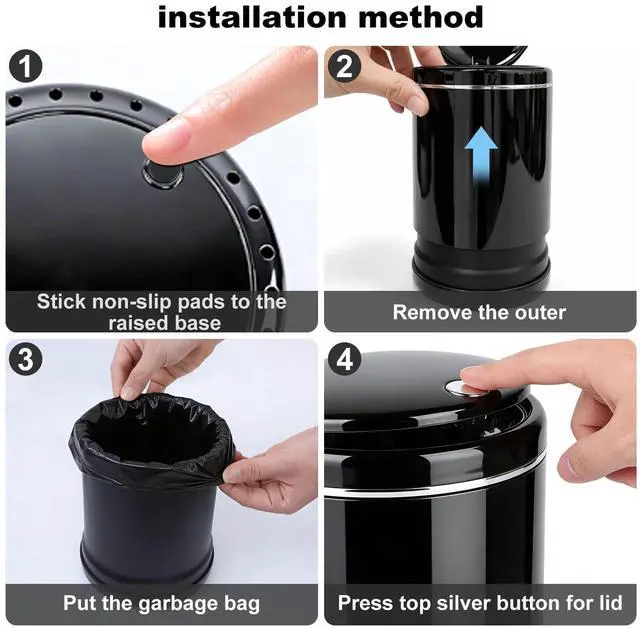 installation method

1

Stick non-slip pads to the raised base

2

Remove the outer

3

Put the garbage bag

4

Press top silver button for lid