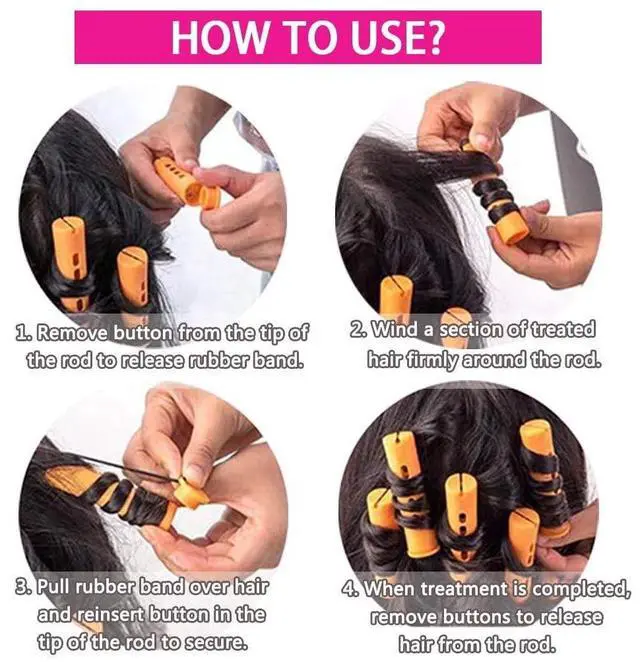 HOW TO USE?

1. Remove button from the tip of the rod to release rubber band.

2. Wind a section of treated hair firmly around the rod.

3. Pull rubber band over hair and reinsert button in the tip of the rod to secure.

4. When treatment is completed, remove buttons to release hair from the rod.