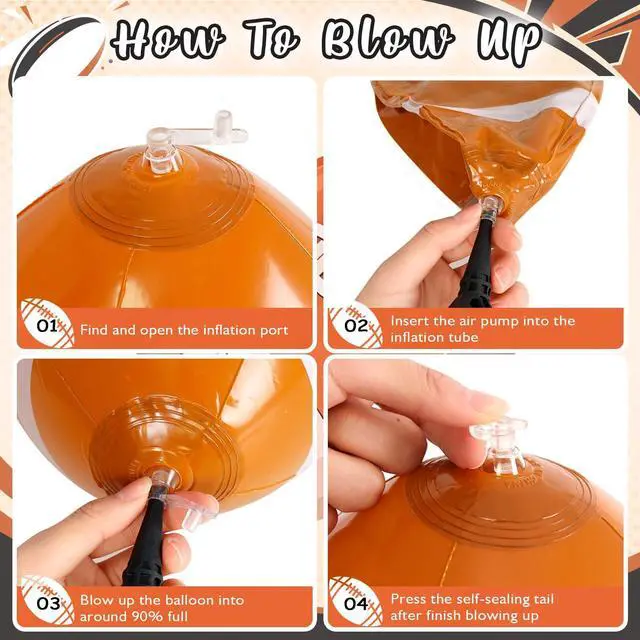 How To Blow Up

01 Find and open the inflation port

02 Insert the air pump into the inflation tube

03 Blow up the balloon into around 90% full

04 Press the self-sealing tail after finish blowing up