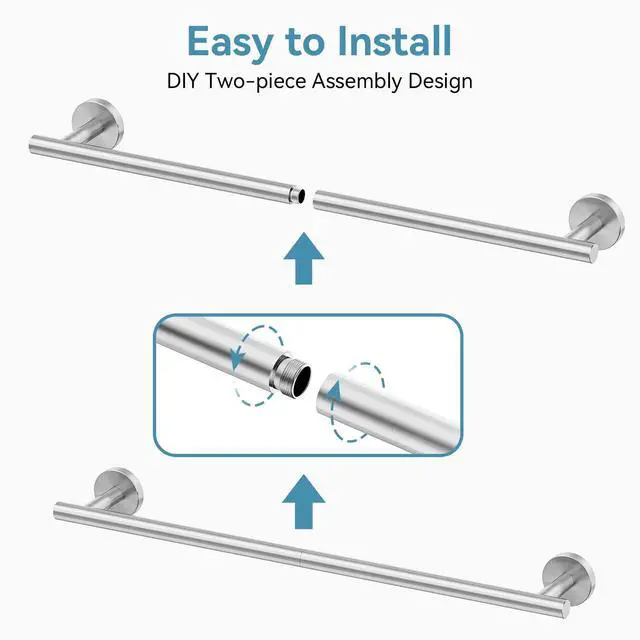 Easy to Install
DIY Two-piece Assembly Design