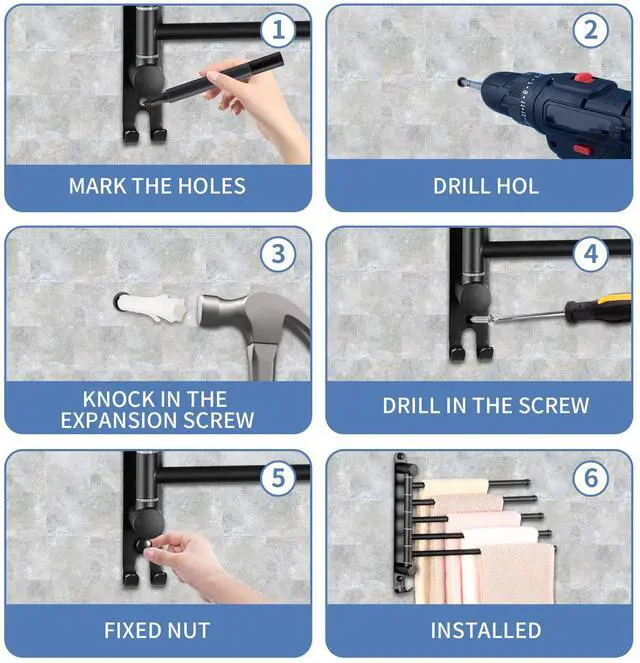 1

MARK THE HOLES

2

DRILL HOL

3

KNOCK IN THE EXPANSION SCREW

4

DRILL IN THE SCREW

5

FIXED NUT

6

INSTALLED