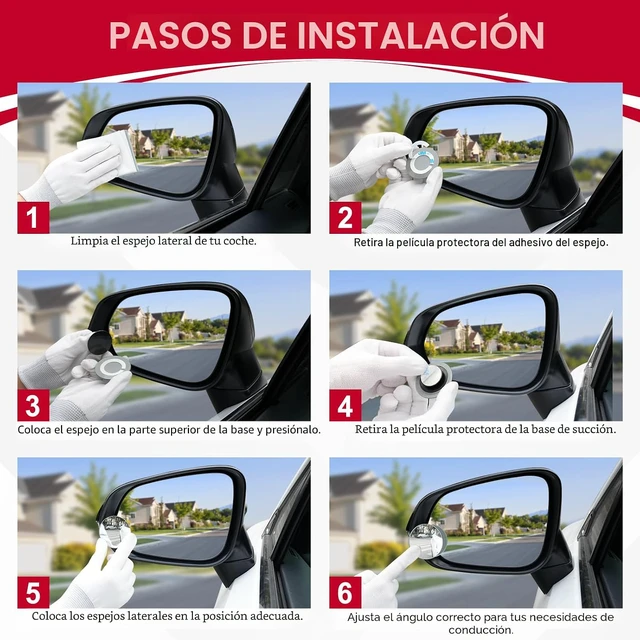 PASOS DE INSTALACIÓN

1
Limpia el espejo lateral de tu coche.

2
Retira la película protectora del adhesivo del espejo.

3
Coloca el espejo en la parte superior de la base y presiónalo.

4
Retira la película protectora de la base de succión.

5
Coloca los espejos laterales en la posición adecuada.

6
Ajusta el ángulo correcto para tus necesidades de conducción.