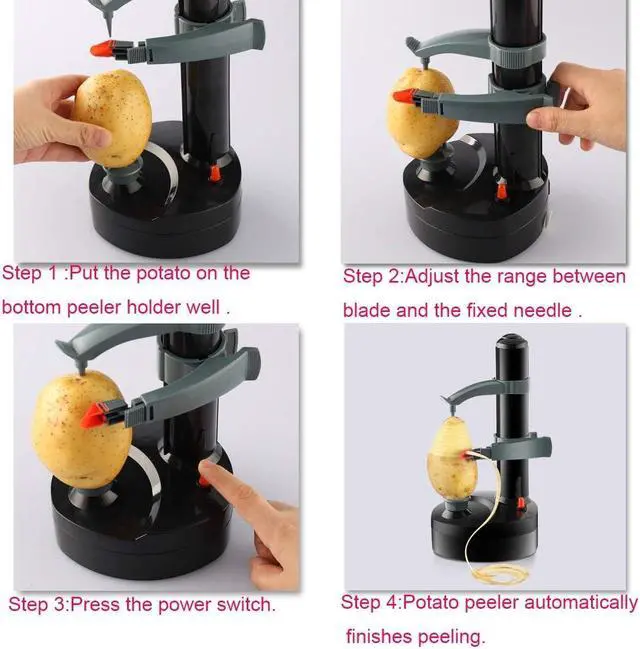 Step 1 :Put the potato on the bottom peeler holder well .

Step 2:Adjust the range between blade and the fixed needle .

Step 3:Press the power switch.

Step 4:Potato peeler automatically finishes peeling.