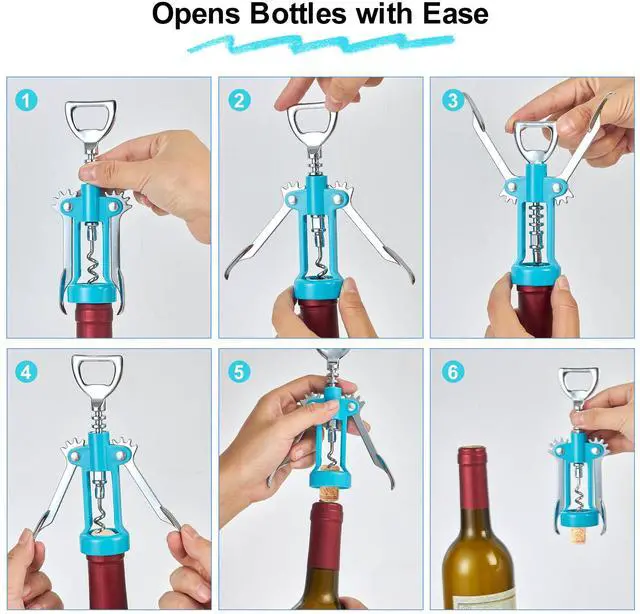 Opens Bottles with Ease

1

2

3

4

5

6