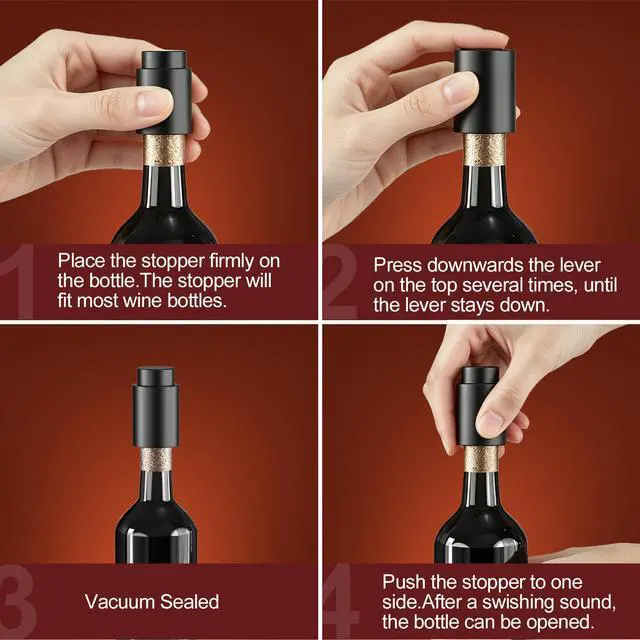 1
Place the stopper firmly on the bottle.The stopper will fit most wine bottles.

2
Press downwards the lever on the top several times, until the lever stays down.

3
Vacuum Sealed

4
Push the stopper to one side.After a swishing sound, the bottle can be opened.