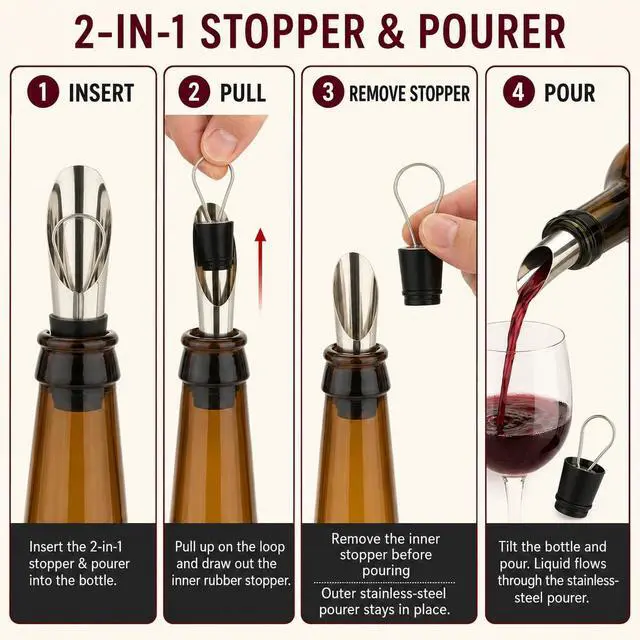 2-IN-1 STOPPER & POURER

1 INSERT

Insert the 2-in-1 stopper & pourer into the bottle.

2 PULL

Pull up on the loop and draw out the inner rubber stopper.

3 REMOVE STOPPER

Remove the inner stopper before pouring

Outer stainless-steel pourer stays in place.

4 POUR

Tilt the bottle and pour. Liquid flows through the stainless-steel pourer.