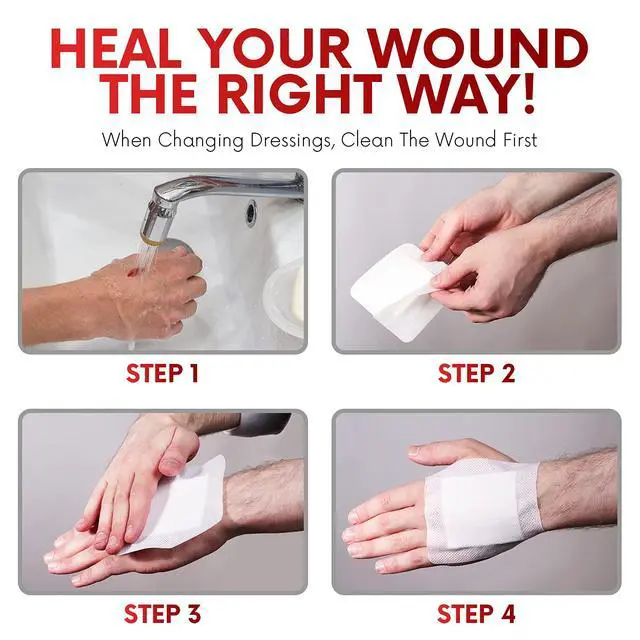 HEAL YOUR WOUND THE RIGHT WAY!

When Changing Dressings, Clean The Wound First

STEP 1

STEP 2

STEP 3

STEP 4