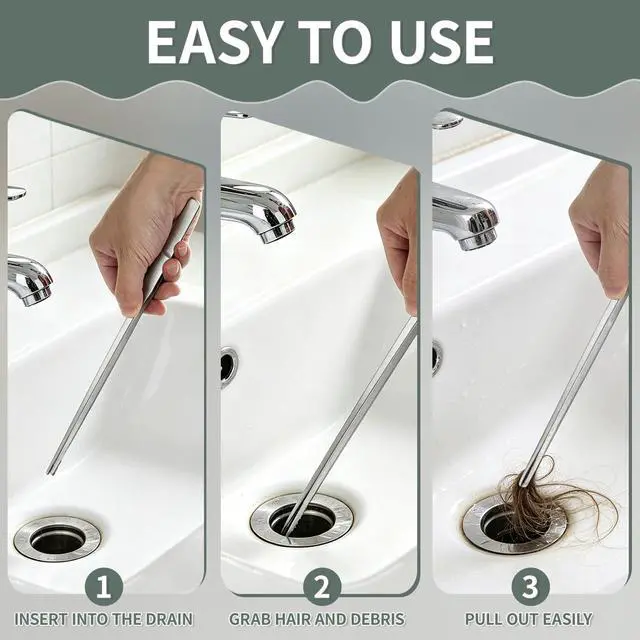 EASY TO USE

1
INSERT INTO THE DRAIN

2
GRAB HAIR AND DEBRIS

3
PULL OUT EASILY