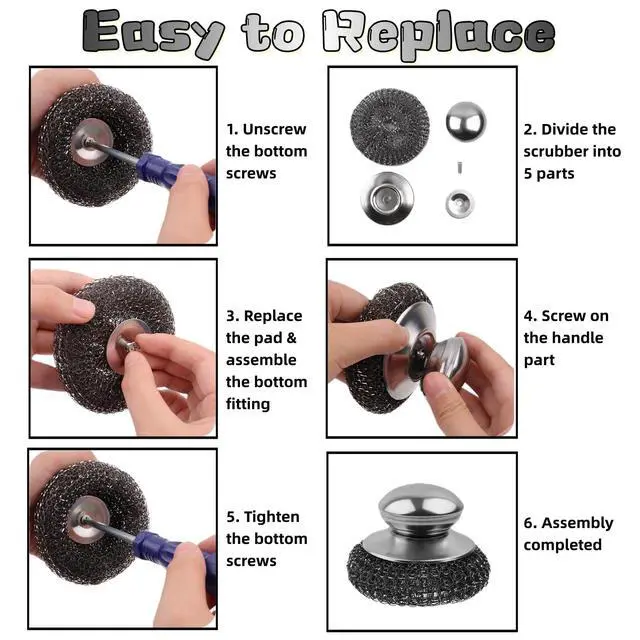 Easy to Replace

1. Unscrew the bottom screws

2. Divide the scrubber into 5 parts

3. Replace the pad & assemble the bottom fitting

4. Screw on the handle part

5. Tighten the bottom screws

6. Assembly completed